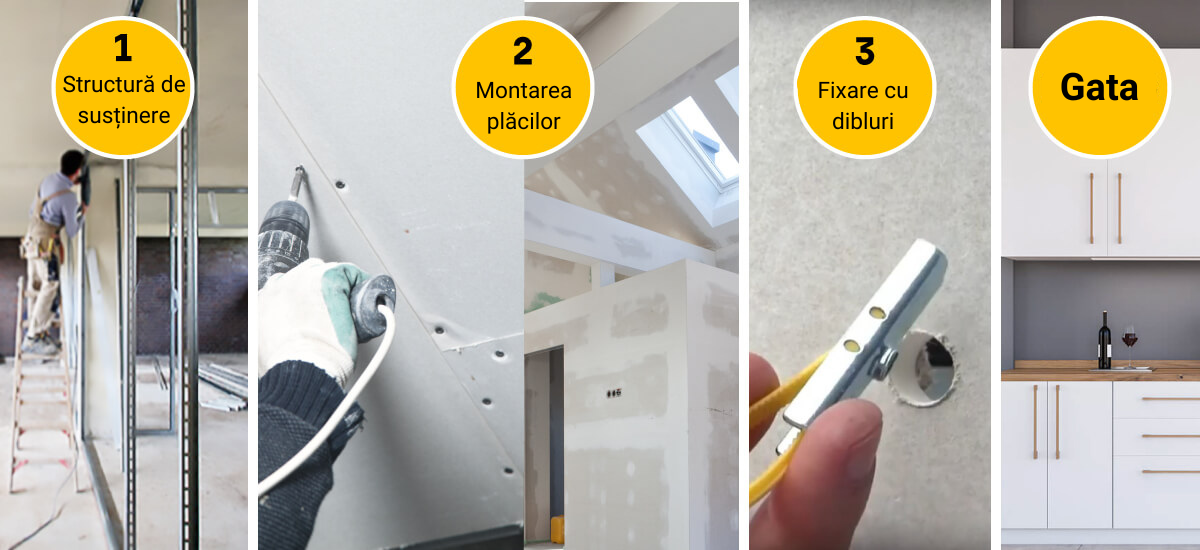 1
Structură de susținere

2
Montarea plăcilor

3
Fixare cu dibluri

Gata